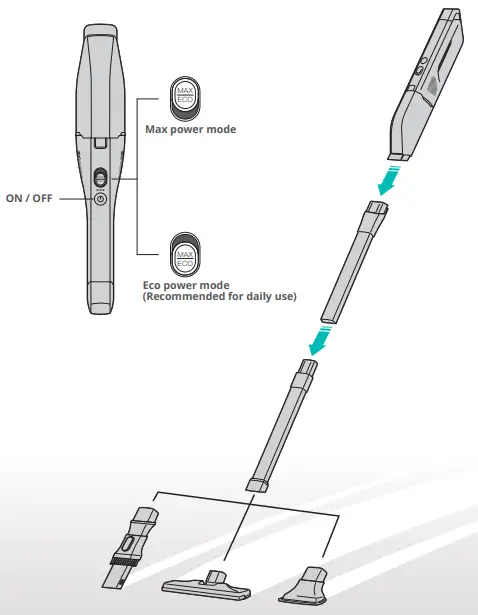 MAX
ECO
Max power mode

ON / OFF

MAX
ECO
Eco power mode
(Recommended for daily use)