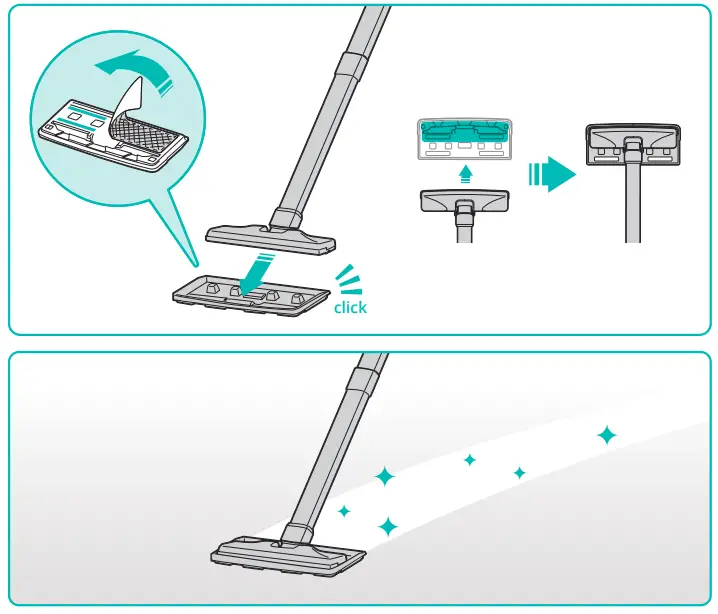 click