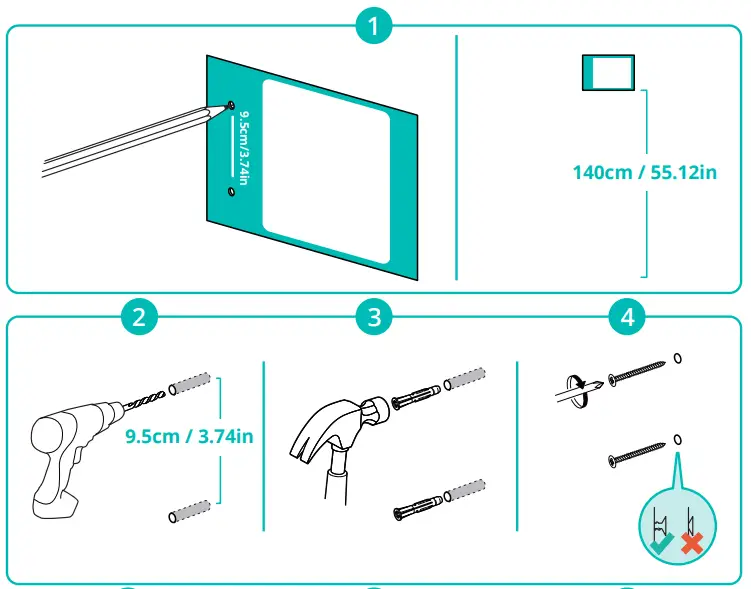 1

9.5cm/3.74in

140cm / 55.12in

2

9.5cm / 3.74in

3

4