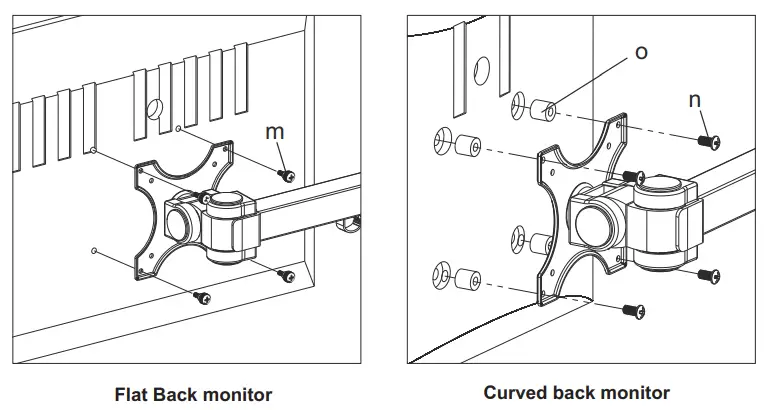 m

Flat Back monitor

o

n

Curved back monitor