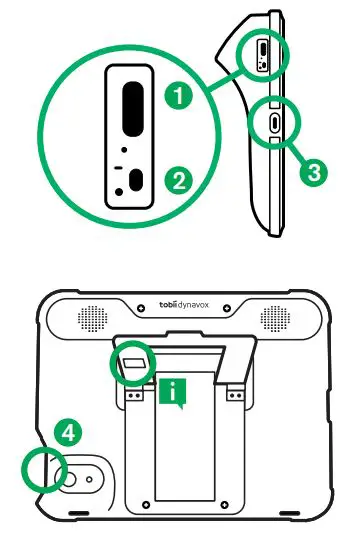 1
2
3
tobii dynavox
i
4