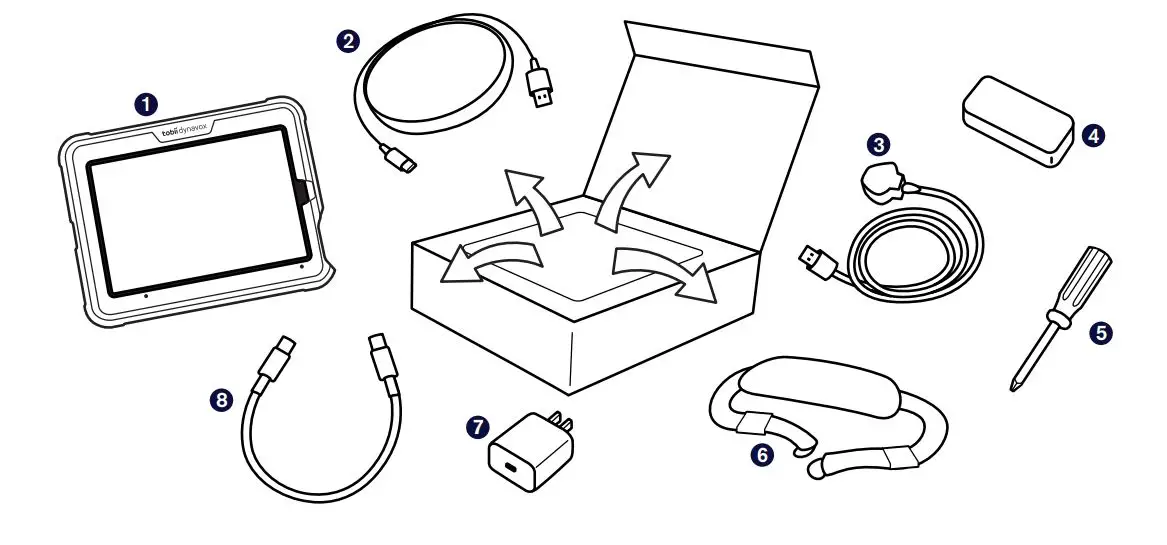 1
tobii dynavox
2
3
4
5
6
7
8