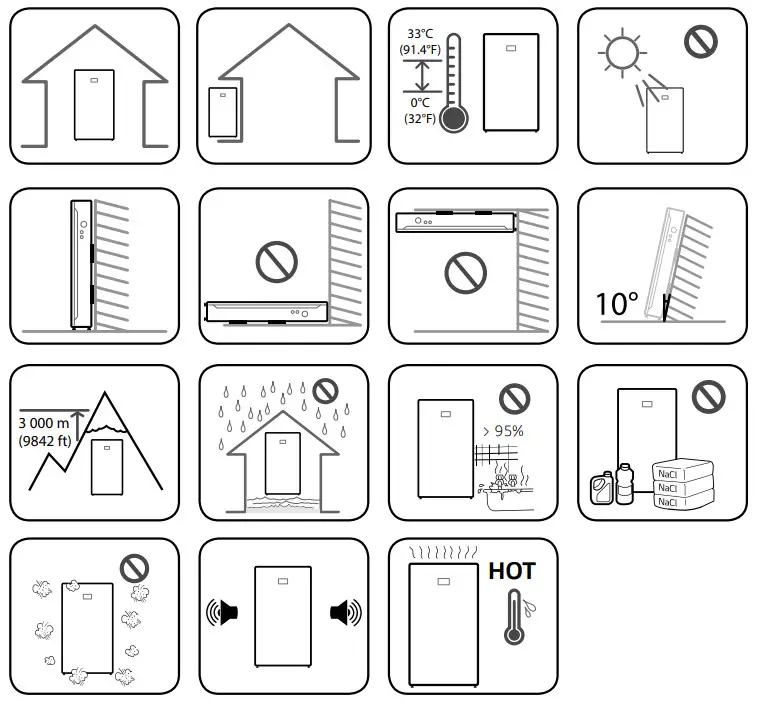 33°C
(91.4°F)
0°C
(32°F)

10°

3 000 m
(9842 ft)

> 95%

NaCl
NaCl
NaCl

HOT