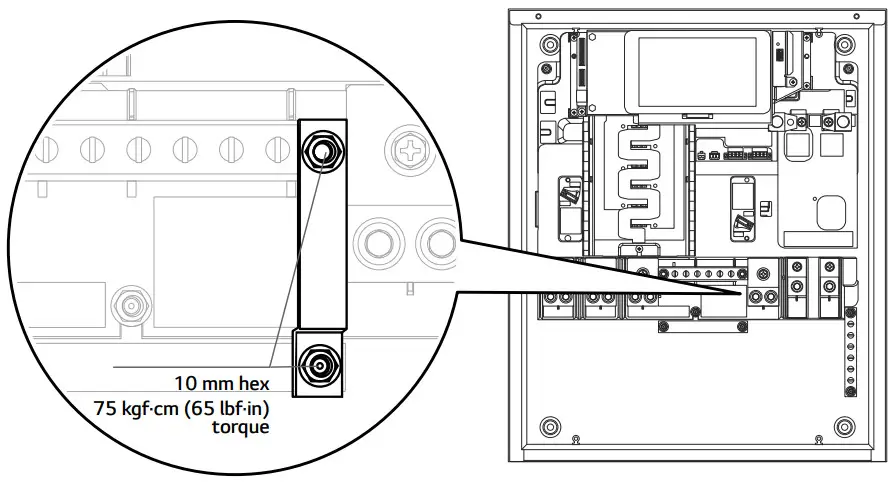 10 mm hex
75 kgf·cm (65 lbf·in) torque