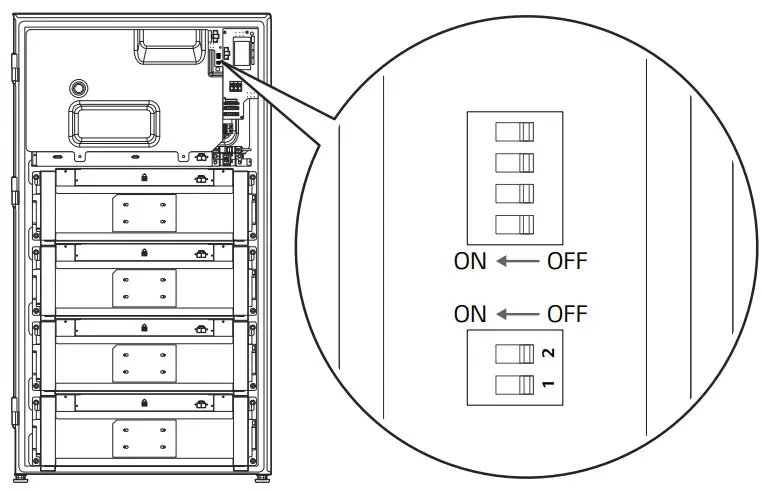 ON ← OFF

ON ← OFF

2

1