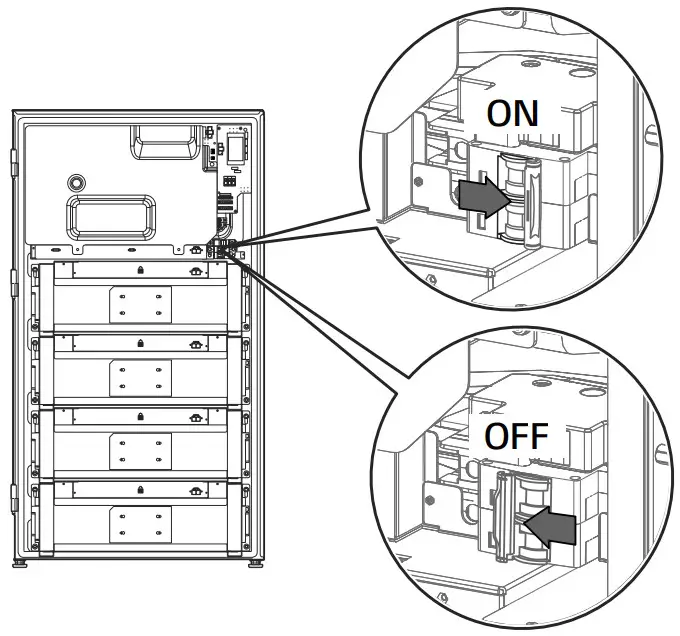 ON

OFF