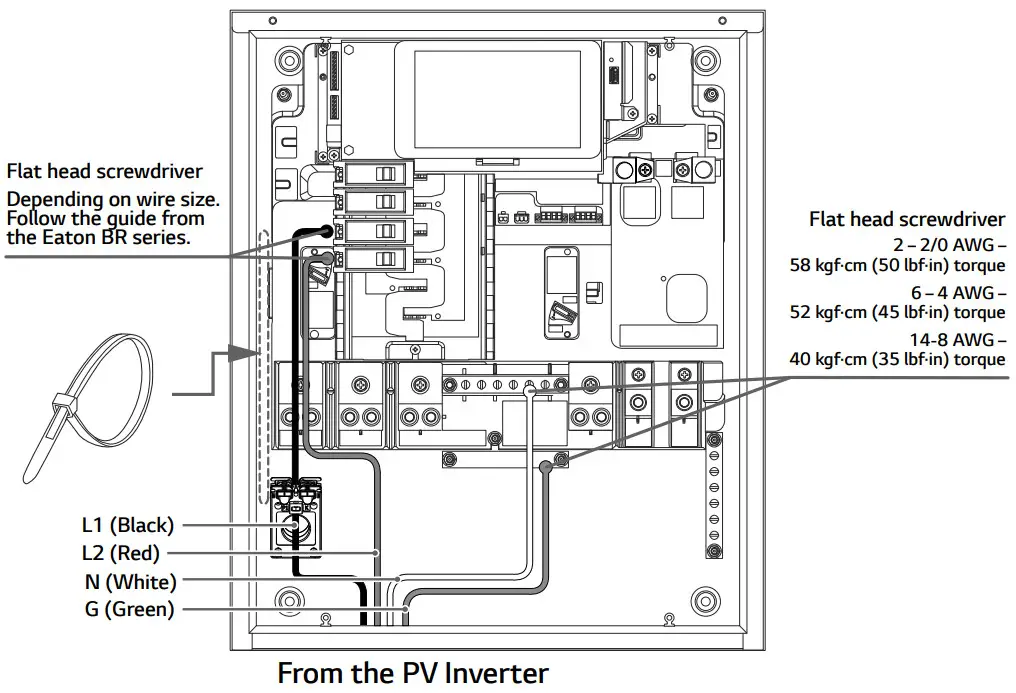 Flat head screwdriver

Depending on wire size. Follow the guide from the Eaton BR series.

Flat head screwdriver

2 – 2/0 AWG – 58 kgf·cm (50 lbf·in) torque

6 – 4 AWG – 52 kgf·cm (45 lbf·in) torque

14-8 AWG – 40 kgf·cm (35 lbf·in) torque

L1 (Black)

L2 (Red)

N (White)

G (Green)

From the PV Inverter