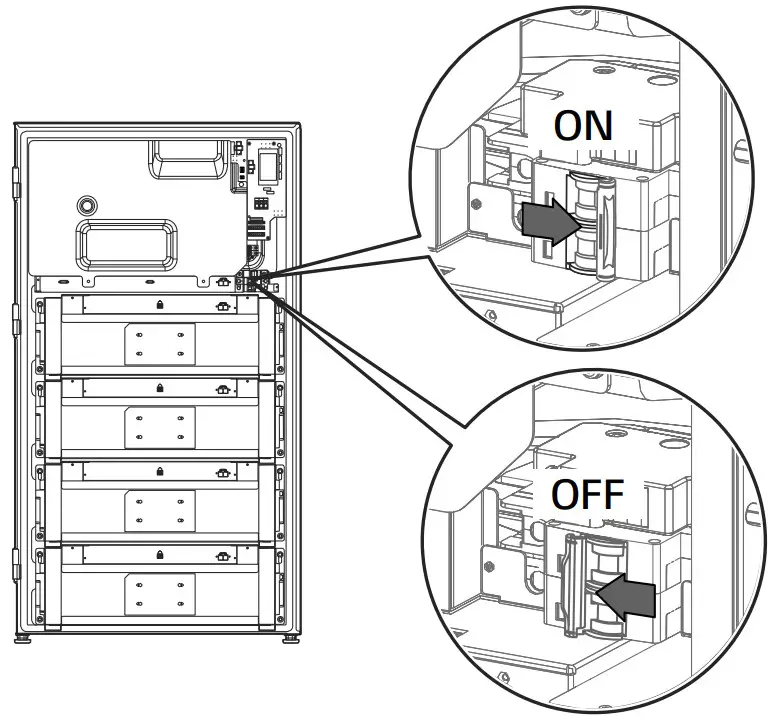 ON

OFF