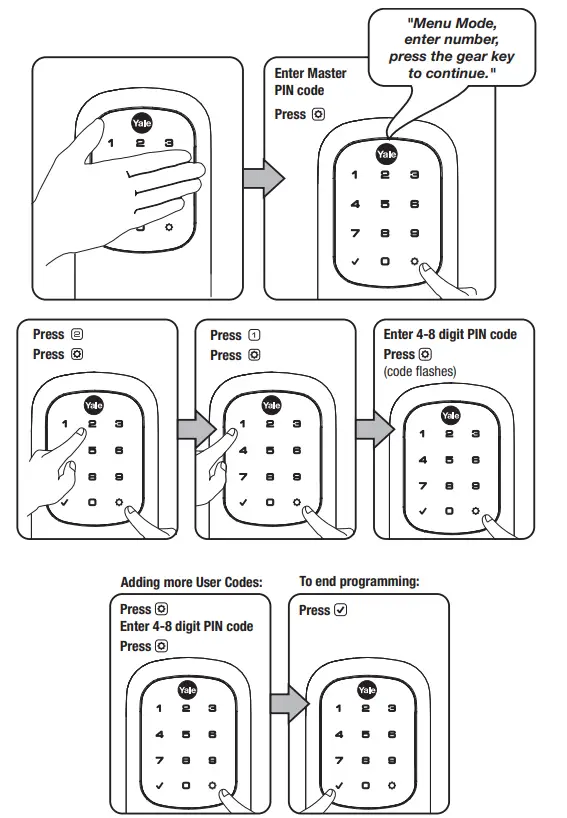 Yale
1 2 3
0 ⚙

"Menu Mode, enter number, press the gear key to continue."

Enter Master PIN code
Press ⚙

Yale
1 2 3
4 5 6
7 8 9
✓ 0 ⚙

Press 2
Press ⚙

Yale
1 2 3
5 6
8 9
✓ 0 ⚙

Press 1
Press ⚙

Yale
1 2 3
4 5 6
7 8 9
✓ 0 ⚙

Enter 4-8 digit PIN code
Press ⚙
(code flashes)

Yale
1 2 3
4 5 6
7 8 9
✓ 0 ⚙

Adding more User Codes:

Press ⚙
Enter 4-8 digit PIN code
Press ⚙

Yale
1 2 3
4 5 6
7 8 9
✓ 0 ⚙

To end programming:

Press ✓

Yale
1 2 3
4 5 6
7 8 9
✓ 0 ⚙