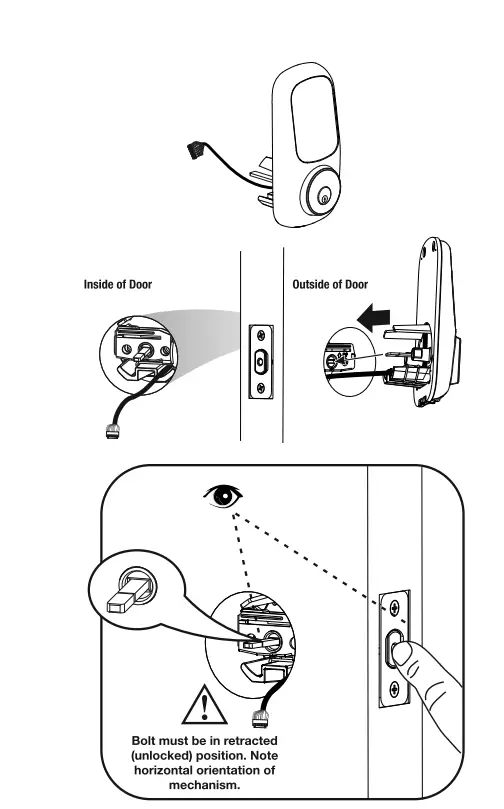 Inside of Door

Outside of Door

Bolt must be in retracted (unlocked) position. Note horizontal orientation of mechanism.