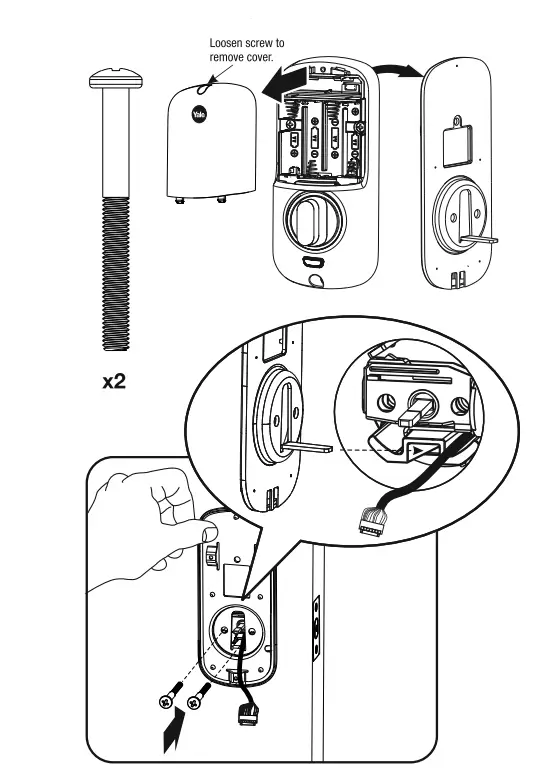 Loosen screw to remove cover.

Yale

x2