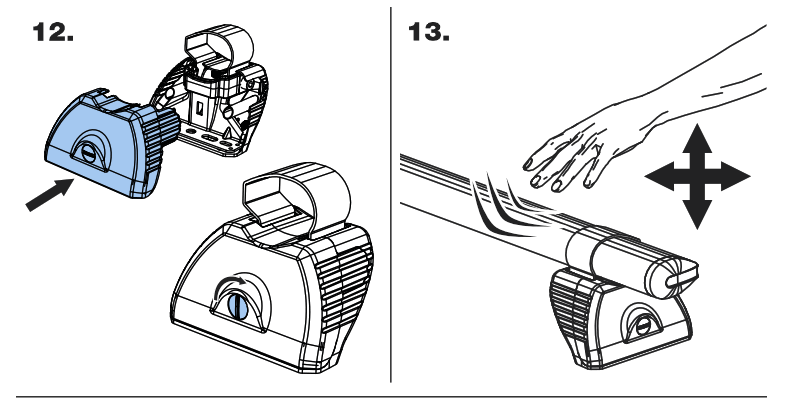 12.

13.