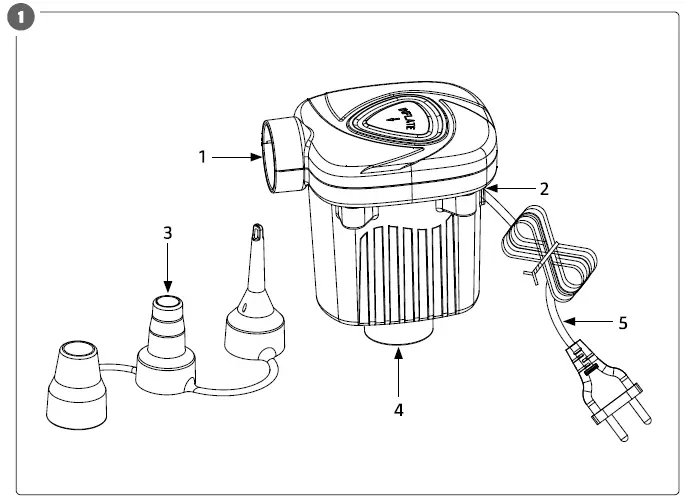 1

INFLATE

1
2
3
4
5