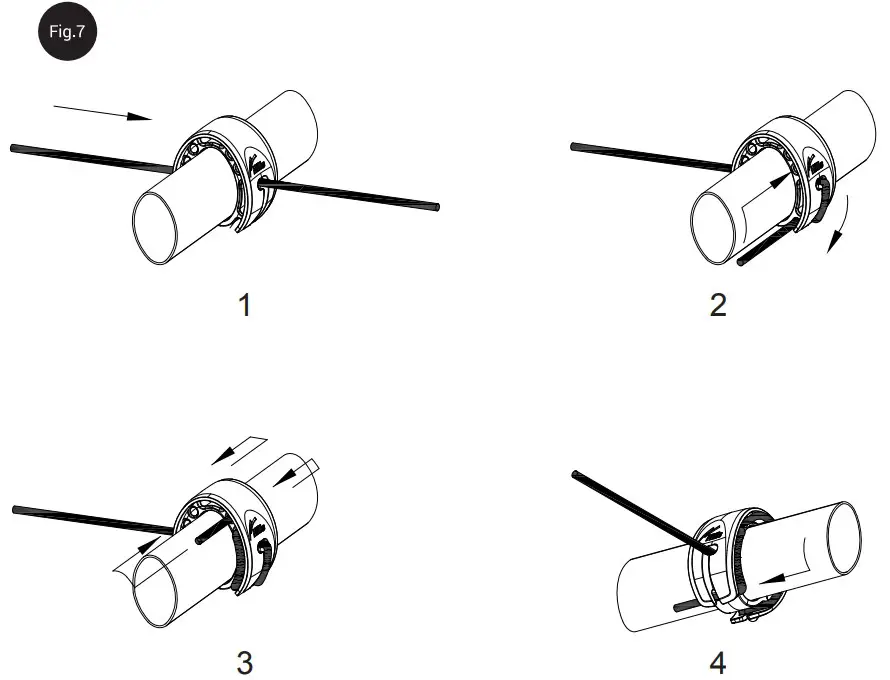 Fig.7

1

2

3

4