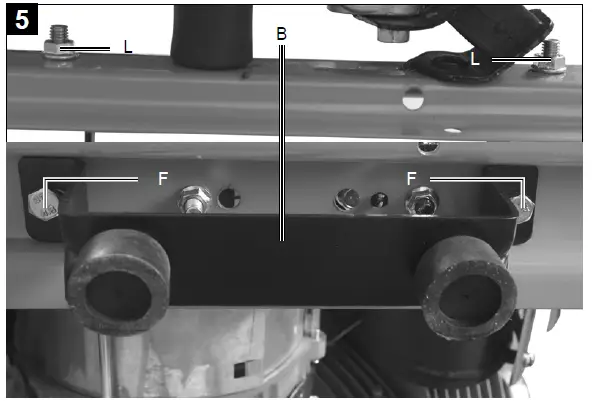 5
L
B
L
F
F