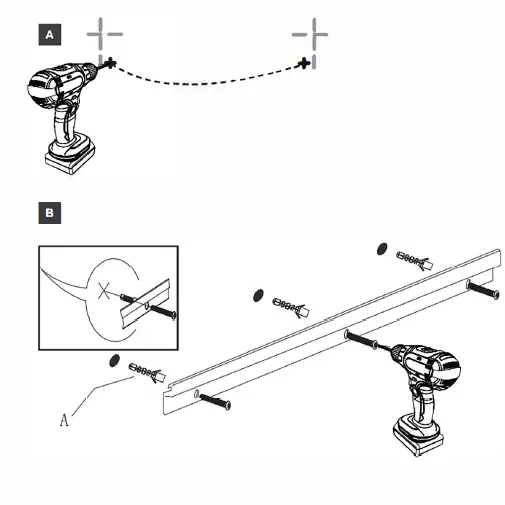 A

B

A