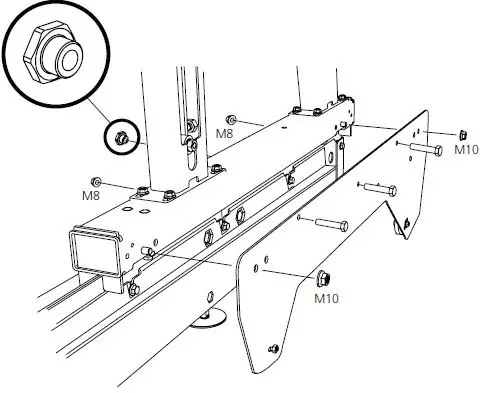 M8
M10
M8
M10