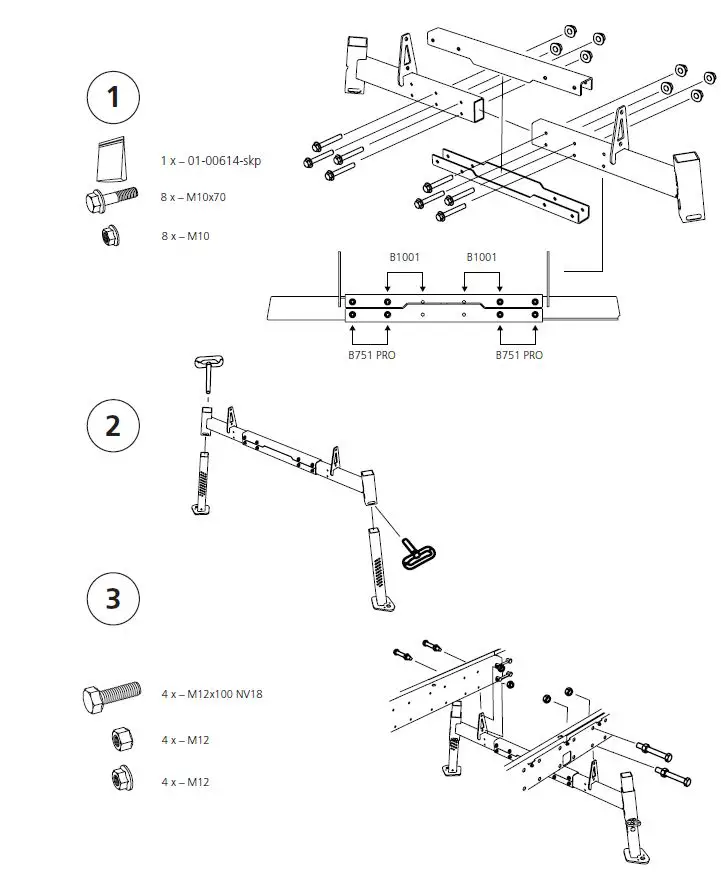 1

1 x – 01-00614-skp

8 x – M10x70

8 x – M10

B1001

B1001

B751 PRO

B751 PRO

2

3

4 x – M12x100 NV18

4 x – M12

4 x – M12