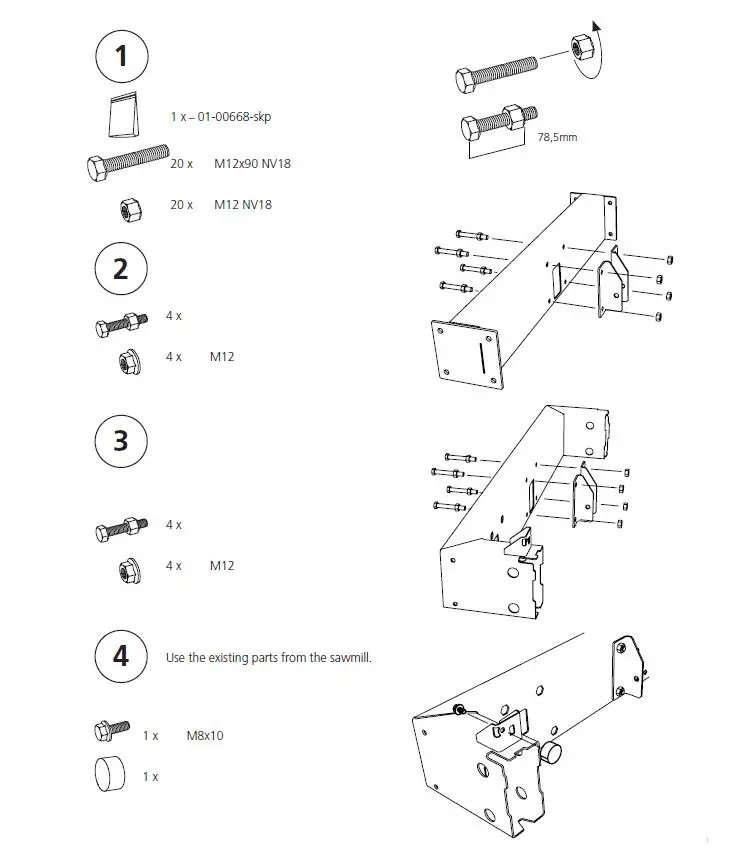 1

1 x – 01-00668-skp

20 x M12x90 NV18

20 x M12 NV18

78,5mm

2

4 x

4 x M12

3

4 x

4 x M12

4

Use the existing parts from the sawmill.

1 x M8x10

1 x