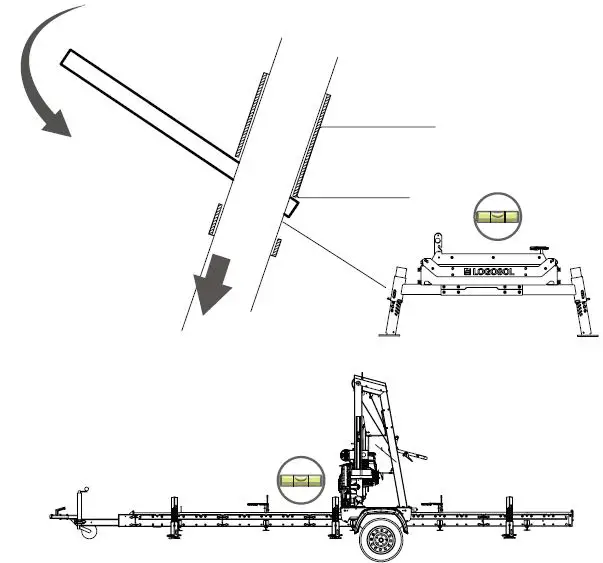 LOGOSOL