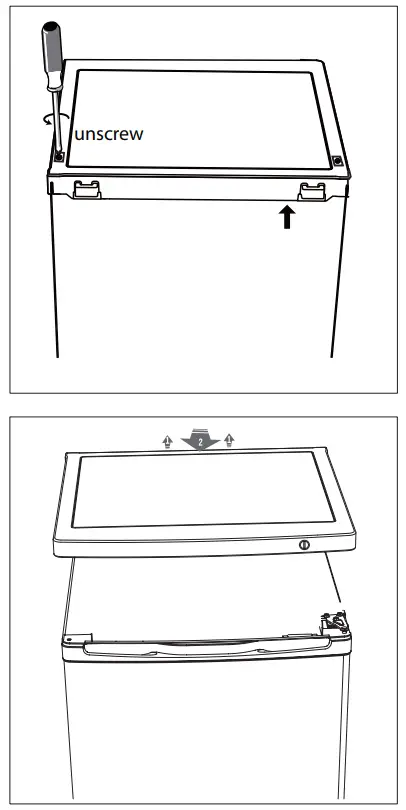 unscrew

2