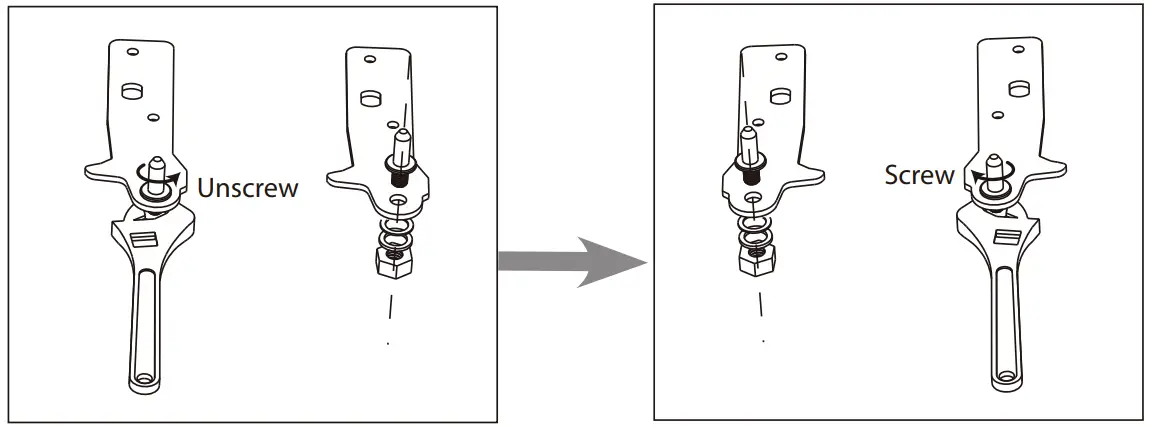 Unscrew

Screw