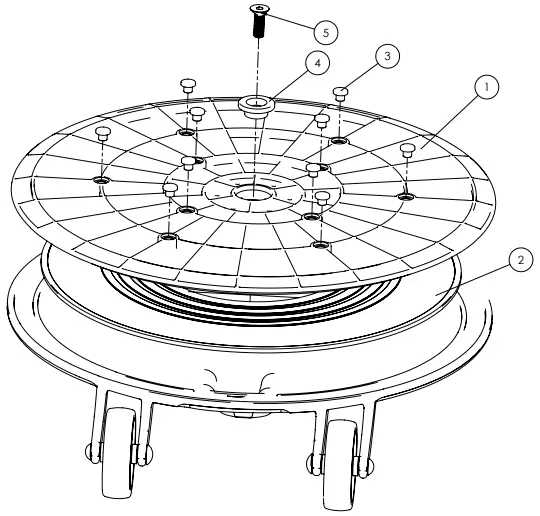 5
4
3
1
2