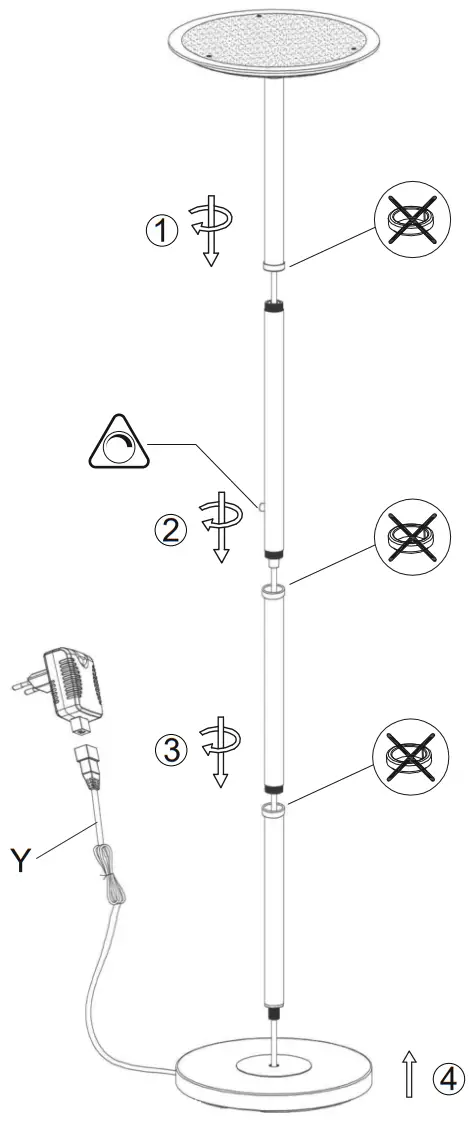 ①

②

③

Y

④