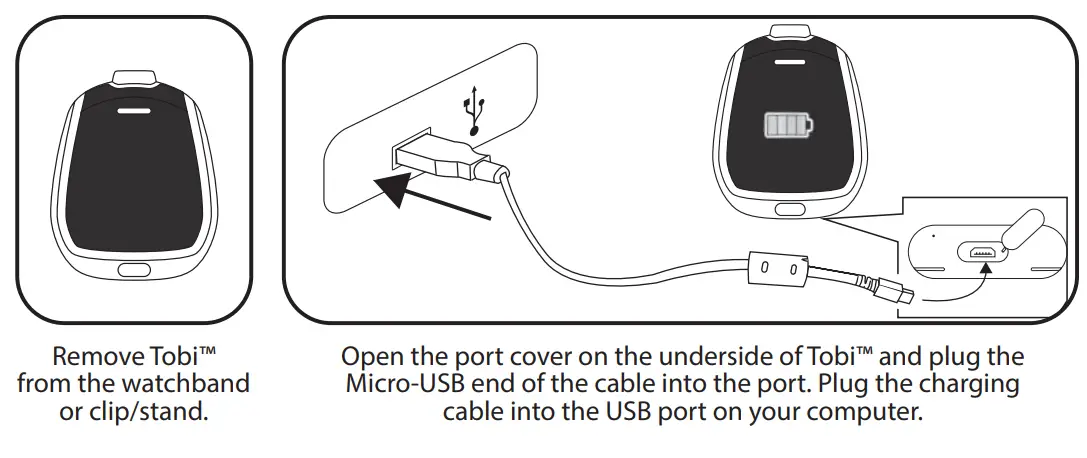 Remove Tobi™ from the watchband or clip/stand.

Open the port cover on the underside of Tobi™ and plug the Micro-USB end of the cable into the port. Plug the charging cable into the USB port on your computer.