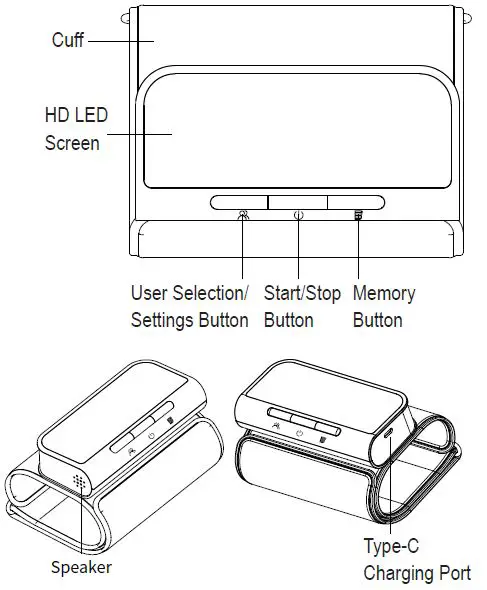 Cuff

HD LED Screen

User Selection/ Settings Button

Start/Stop Button

Memory Button

Speaker

Type-C Charging Port