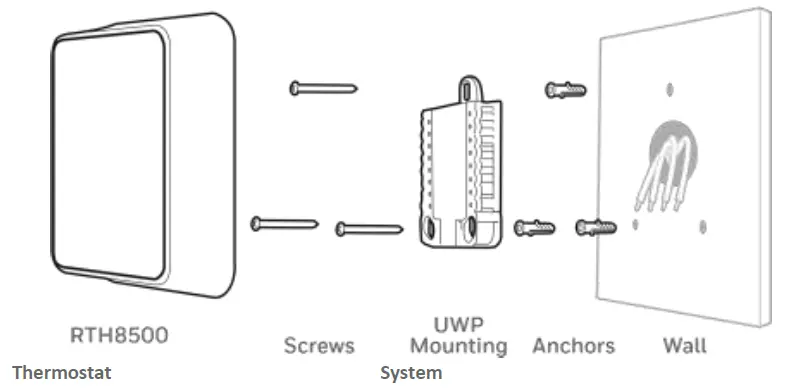 RTH8500
Thermostat

Screws

UWP
Mounting
System

Anchors

Wall