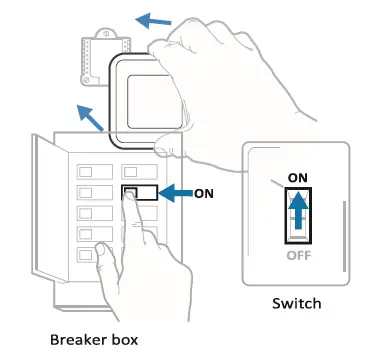 ON

ON

OFF

Switch

Breaker box