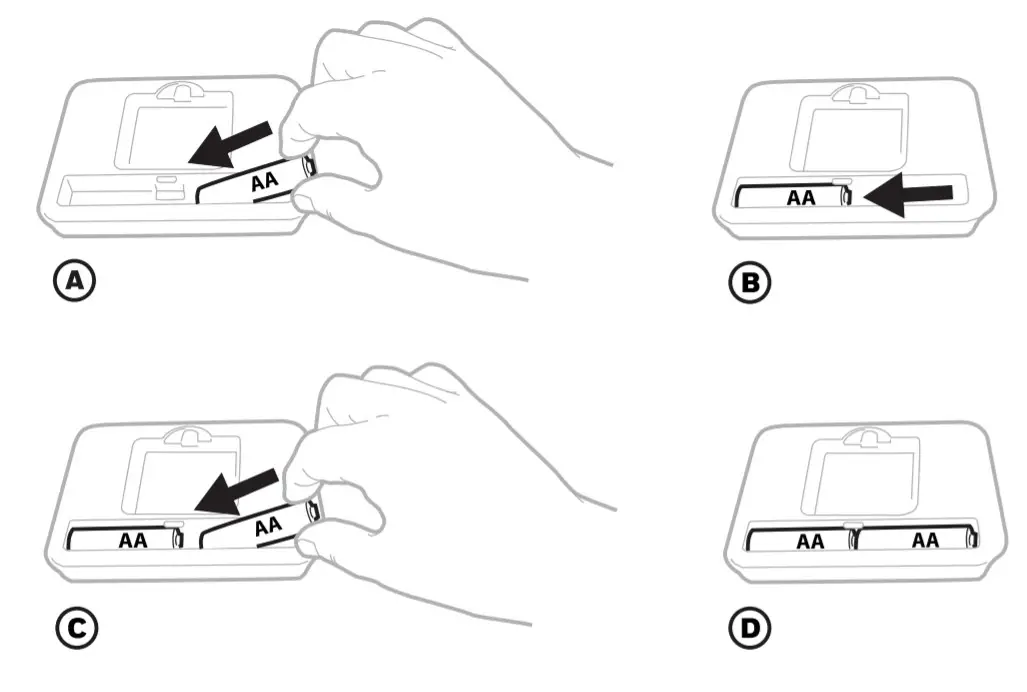 AA

A

AA

B

AA
AA

C

AA
AA

D