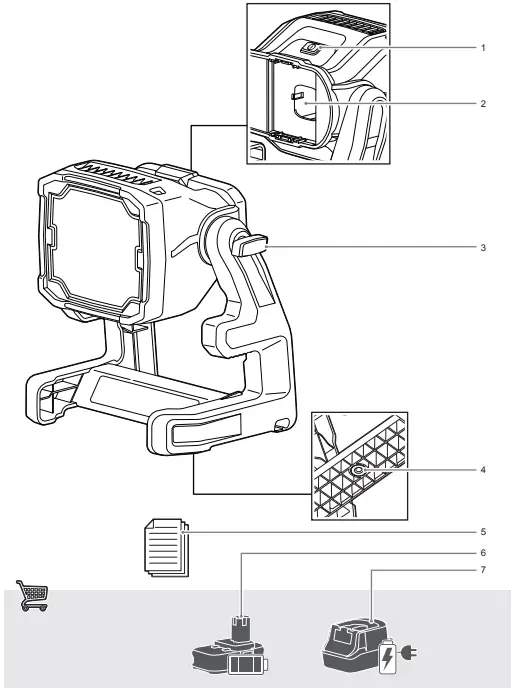 1
2
3
4
5
6
7