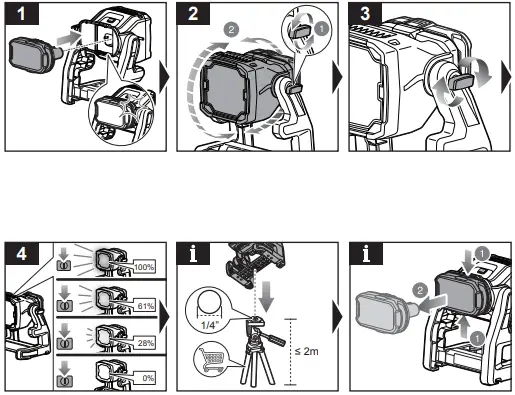 1

2

2

1

3

4

100%

61%

28%

0%

i

1/4"

≤ 2m

i

1

2

1