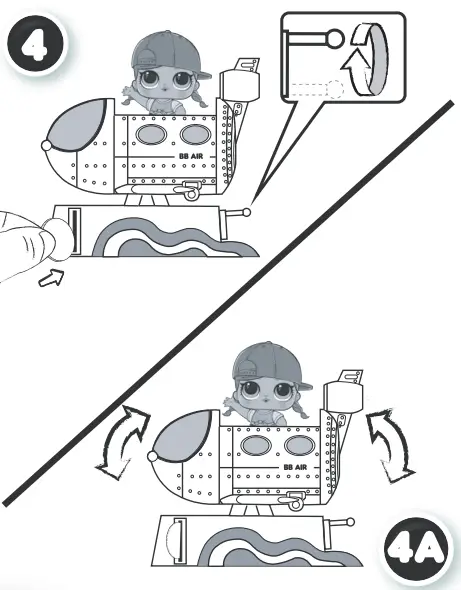 4

BB AIR

BB AIR

4A