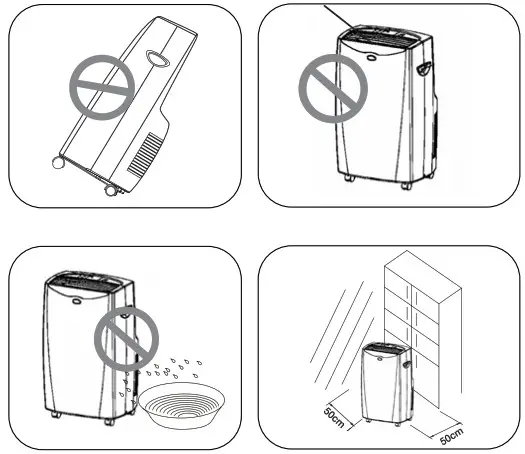 50cm

50cm