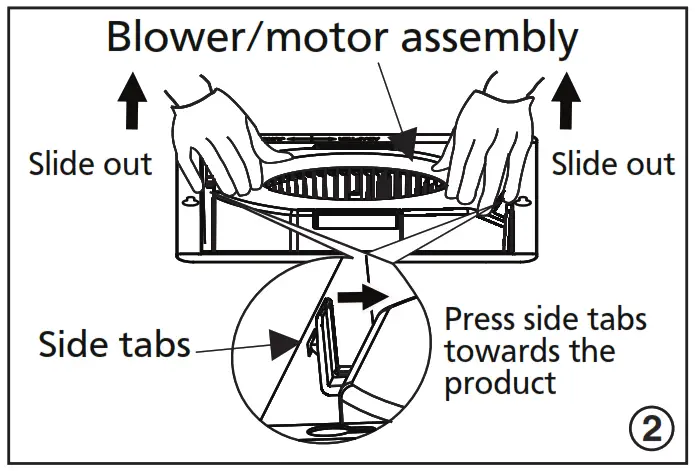 Blower/motor assembly

Slide out

Slide out

Side tabs

Press side tabs towards the product

2