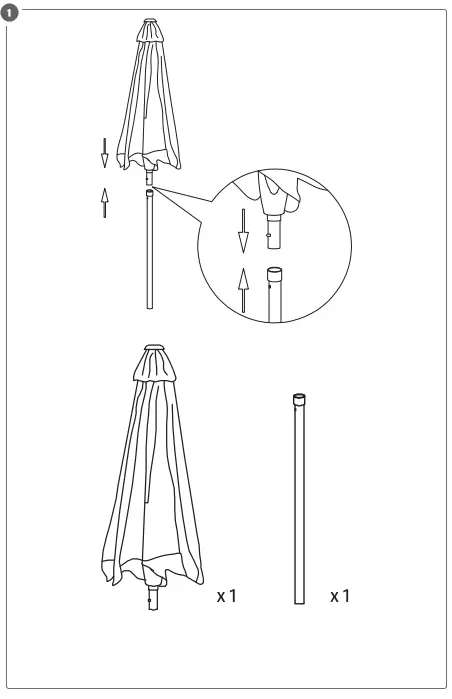 1

x1

x1