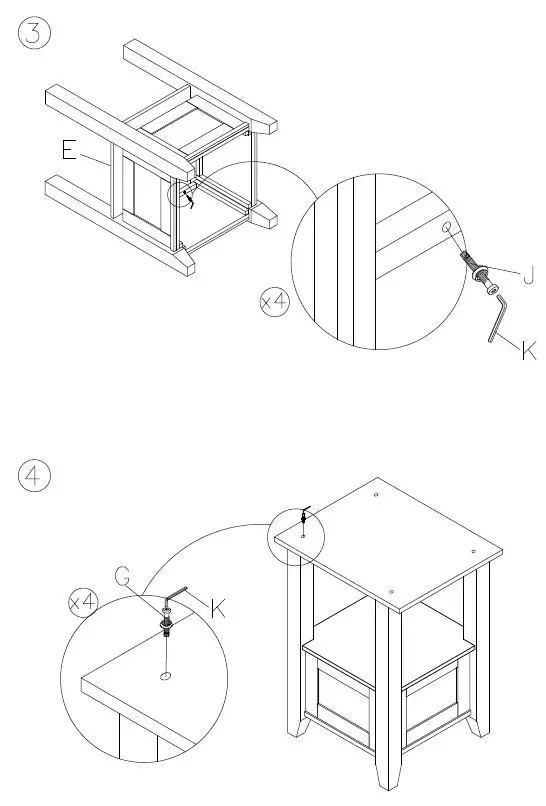 ③

E

x4

J

K

④

x4

G

K