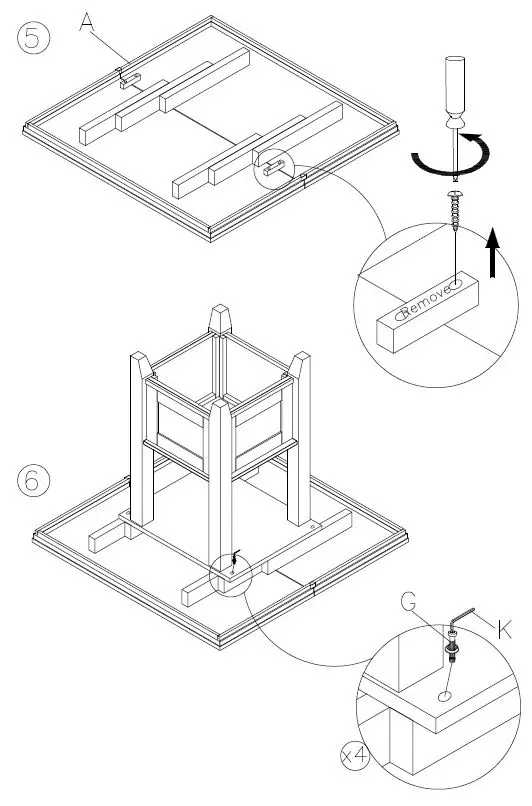 ⑤

A

Remove

⑥

G

K

x4