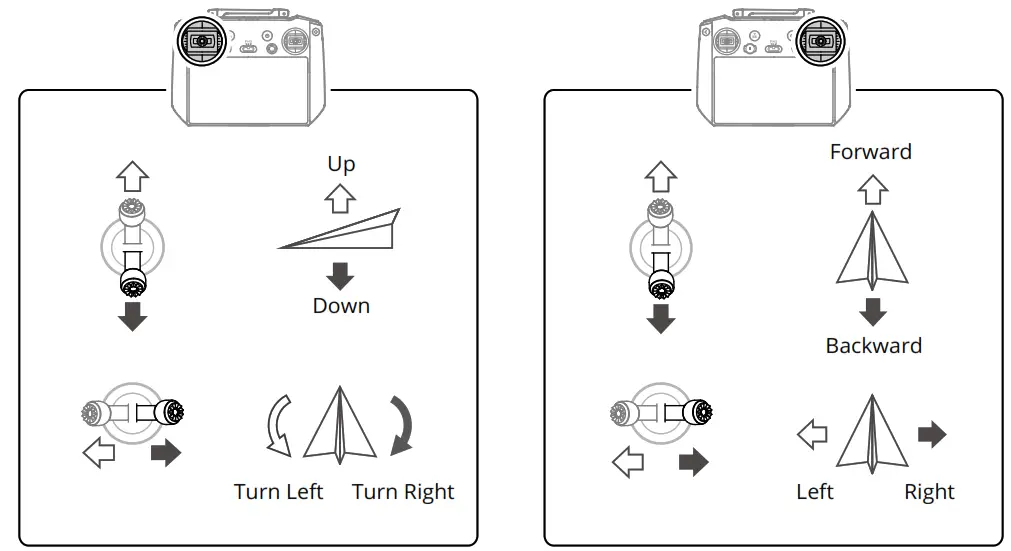 Up

Down

Turn Left Turn Right

Forward

Backward

Left Right