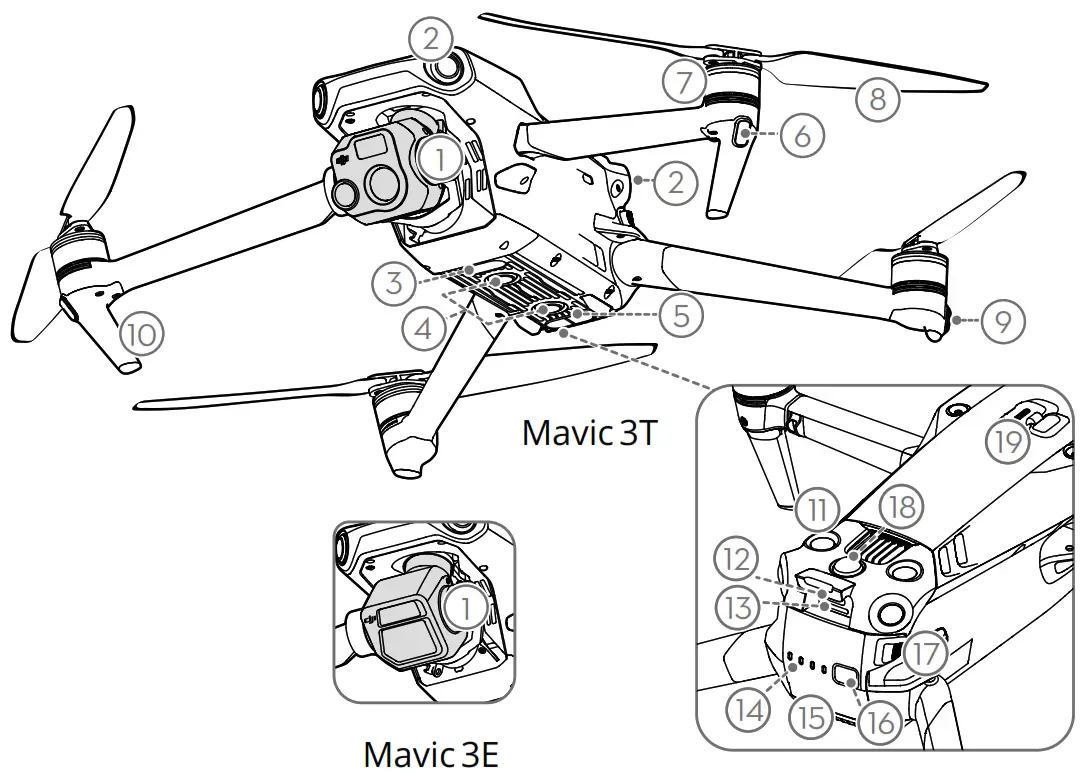 2
7
8
6
1
2
3
4
5
9
10
Mavic 3T
19
11
18
12
13
17
14
15
16
1
Mavic 3E