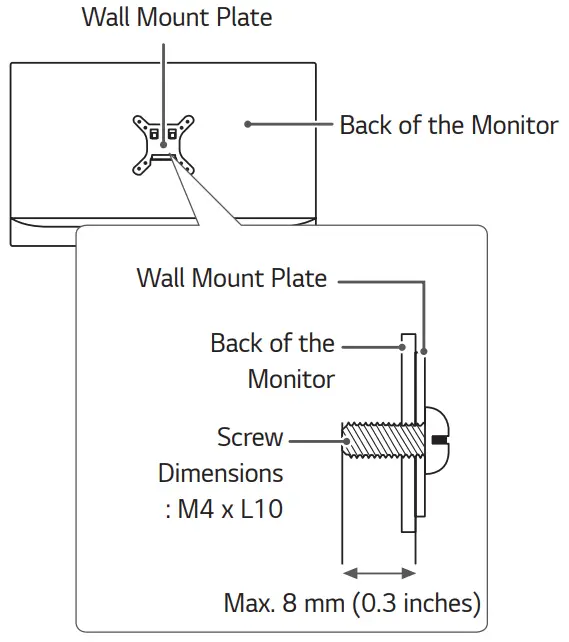 Wall Mount Plate

Back of the Monitor

Wall Mount Plate

Back of the Monitor

Screw Dimensions : M4 x L10

Max. 8 mm (0.3 inches)