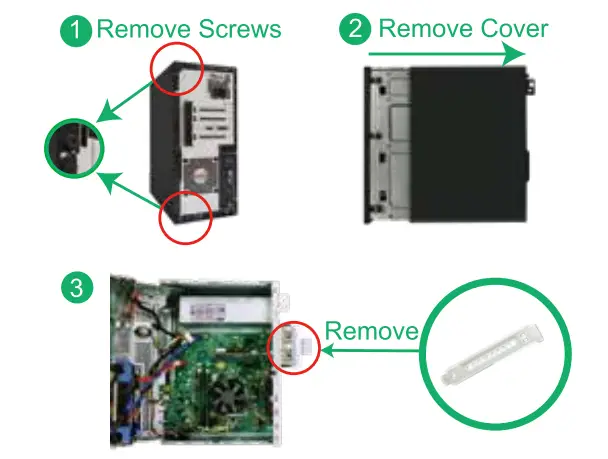 1 Remove Screws

2 Remove Cover

3

Remove