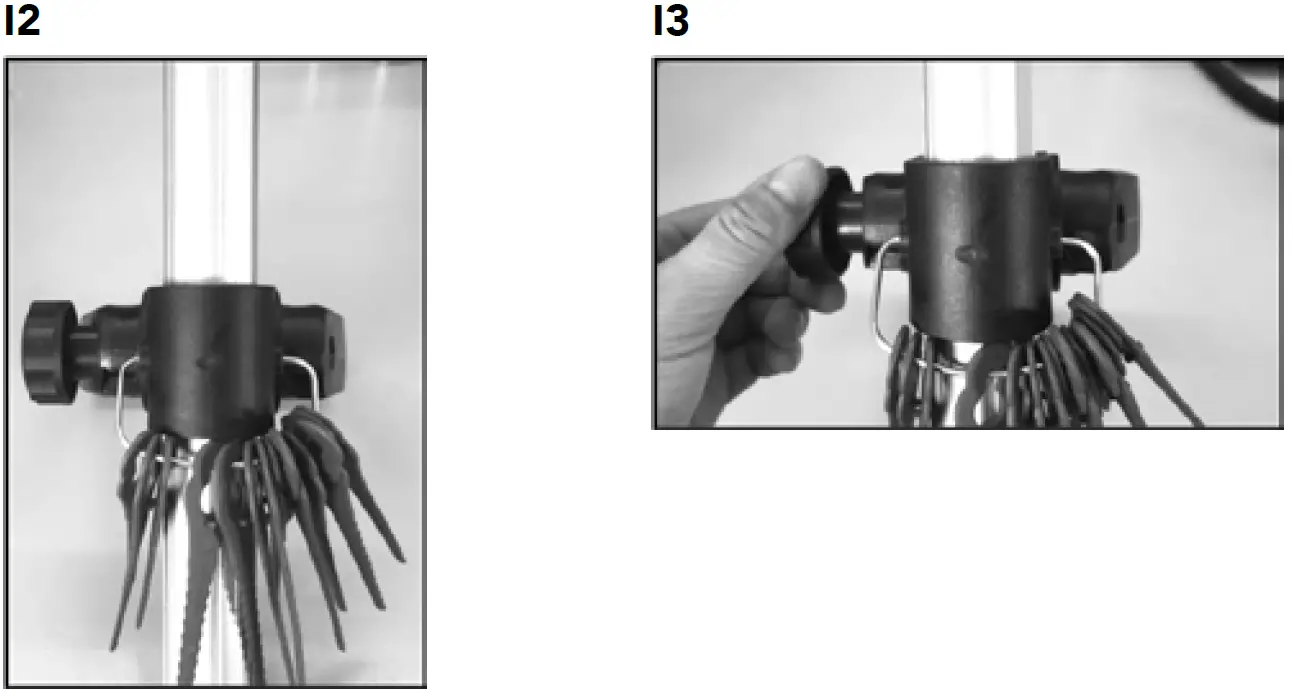 I2

I3