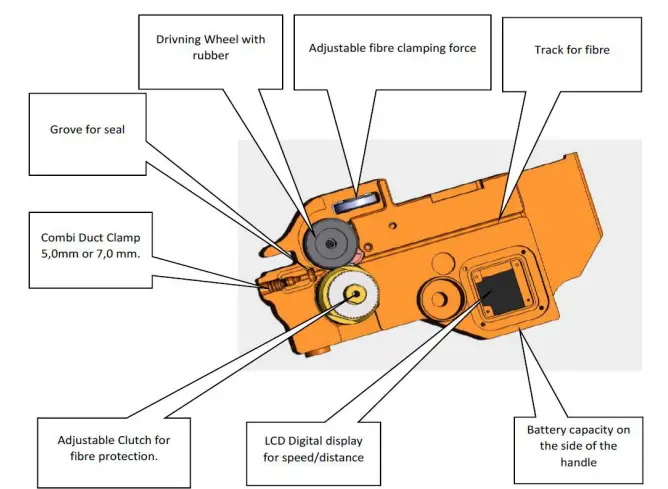 Drivning Wheel with rubber

Adjustable fibre clamping force

Track for fibre

Grove for seal

Combi Duct Clamp 5,0mm or 7,0 mm.

Adjustable Clutch for fibre protection.

LCD Digital display for speed/distance

Battery capacity on the side of the handle