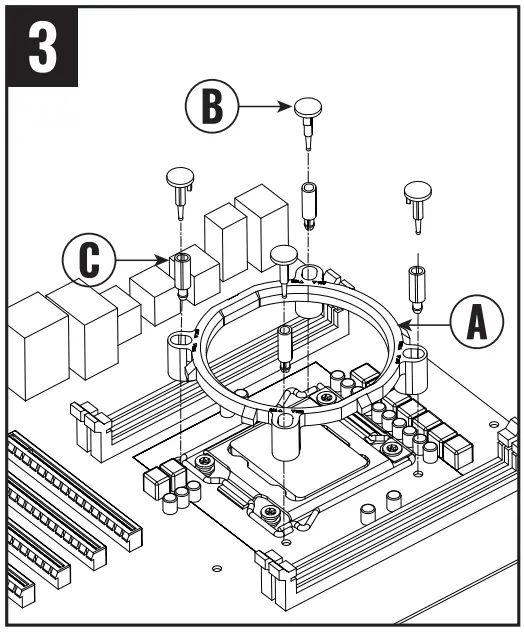 3

B

C

A