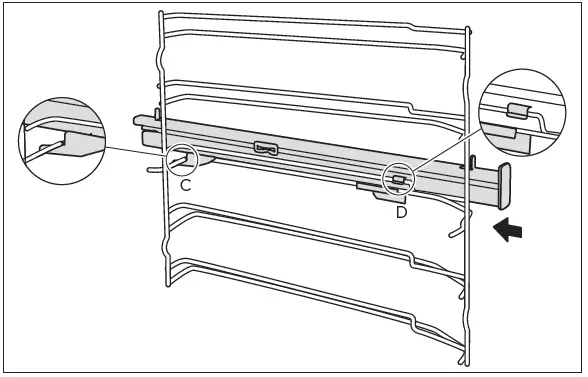 C

D