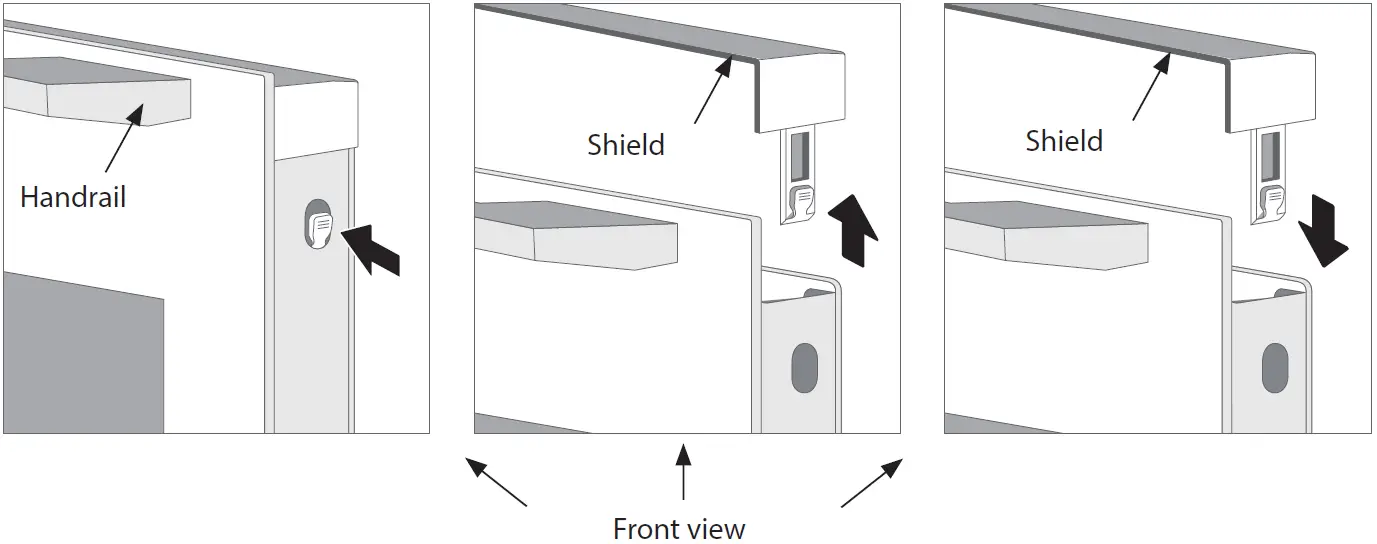 Handrail

Shield

Shield

Front view